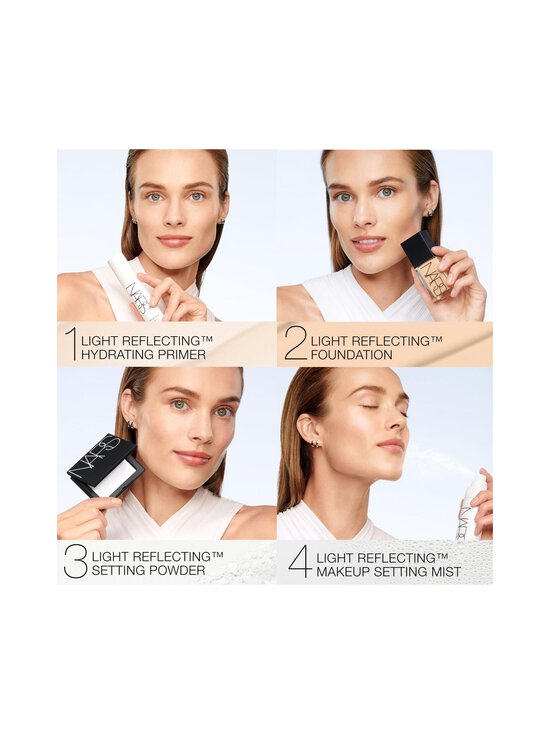 NARS

1 LIGHT REFLECTING™ HYDRATING PRIMER

NARS

2 LIGHT REFLECTING™ FOUNDATION

NARS

3 LIGHT REFLECTING™ SETTING POWDER

NARS

4 LIGHT REFLECTING™ MAKEUP SETTING MIST