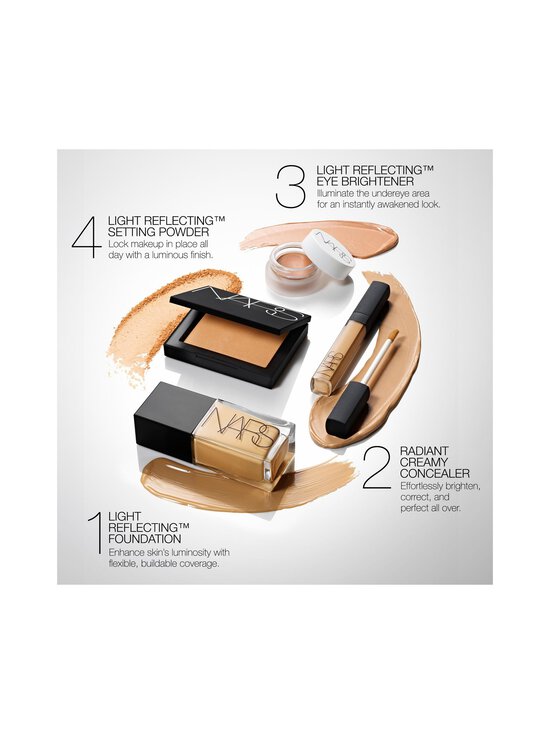 3 LIGHT REFLECTING™ EYE BRIGHTENER
Illuminate the undereye area for an instantly awakened look.

4 LIGHT REFLECTING™ SETTING POWDER
Lock makeup in place all day with a luminous finish.

NARS

NARS

NARS

NARS

2 RADIANT CREAMY CONCEALER
Effortlessly brighten, correct, and perfect all over.

1 LIGHT REFLECTING™ FOUNDATION
Enhance skin's luminosity with flexible, buildable coverage.