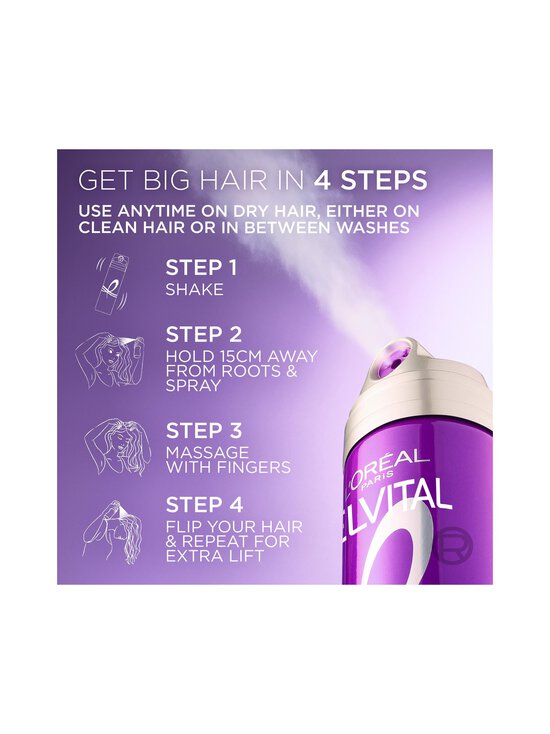 GET BIG HAIR IN 4 STEPS

USE ANYTIME ON DRY HAIR, EITHER ON CLEAN HAIR OR IN BETWEEN WASHES

STEP 1
SHAKE

STEP 2
HOLD 15CM AWAY FROM ROOTS & SPRAY

STEP 3
MASSAGE WITH FINGERS

STEP 4
FLIP YOUR HAIR & REPEAT FOR EXTRA LIFT

L'ORÉAL PARIS
ELVITAL