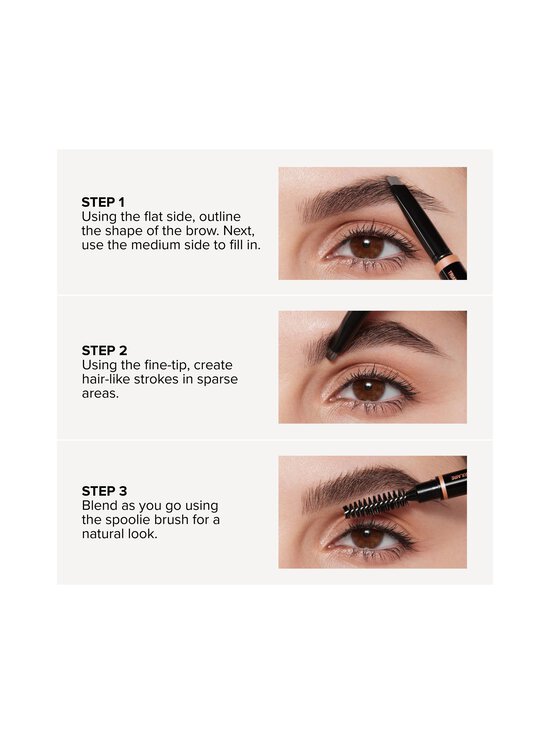 STEP 1
Using the flat side, outline the shape of the brow. Next, use the medium side to fill in.

STEP 2
Using the fine-tip, create hair-like strokes in sparse areas.

STEP 3
Blend as you go using the spoolie brush for a natural look.