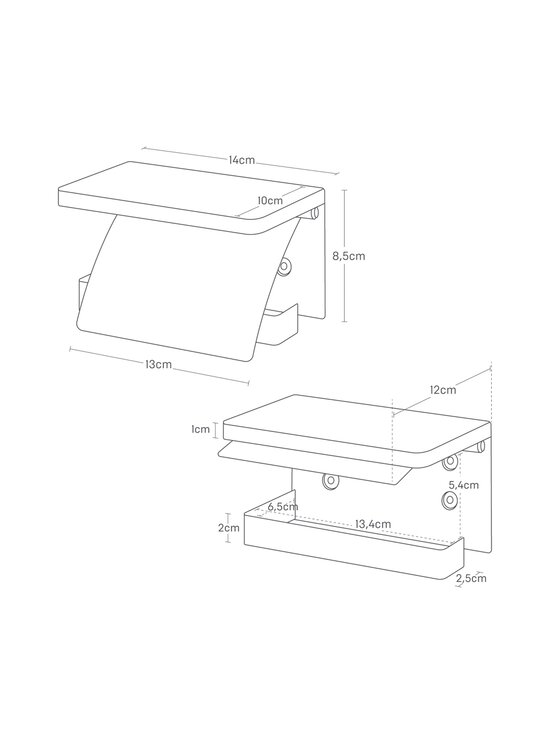 14cm
10cm
8,5cm
13cm
12cm
1cm
5,4cm
6,5cm
13,4cm
2cm
2,5cm