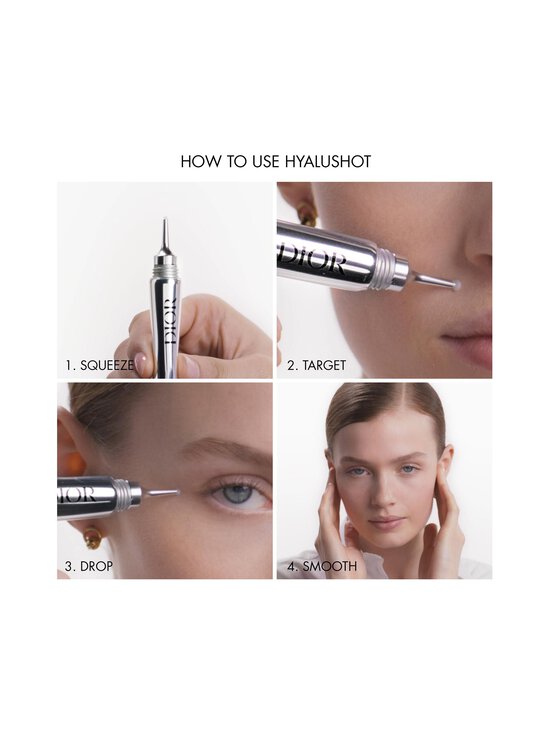 HOW TO USE HYALUSHOT

DIOR

1. SQUEEZE

DIOR

2. TARGET

IOR

3. DROP

4. SMOOTH