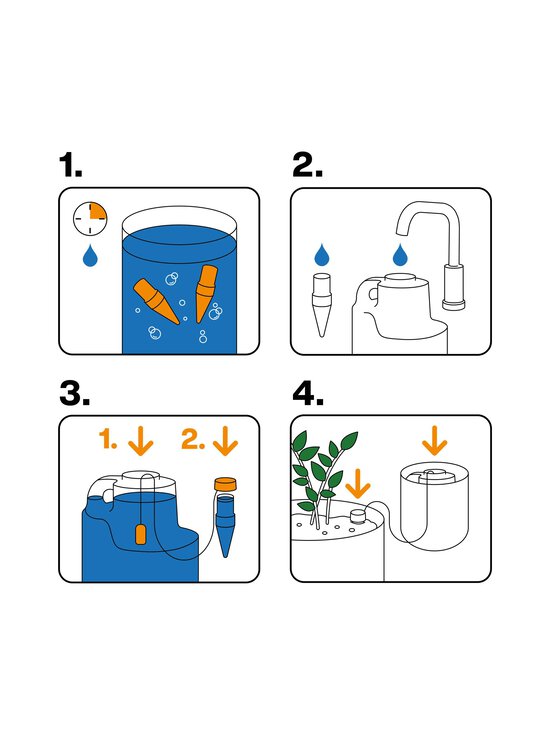 1.

2.

3.

1.

2.

4.