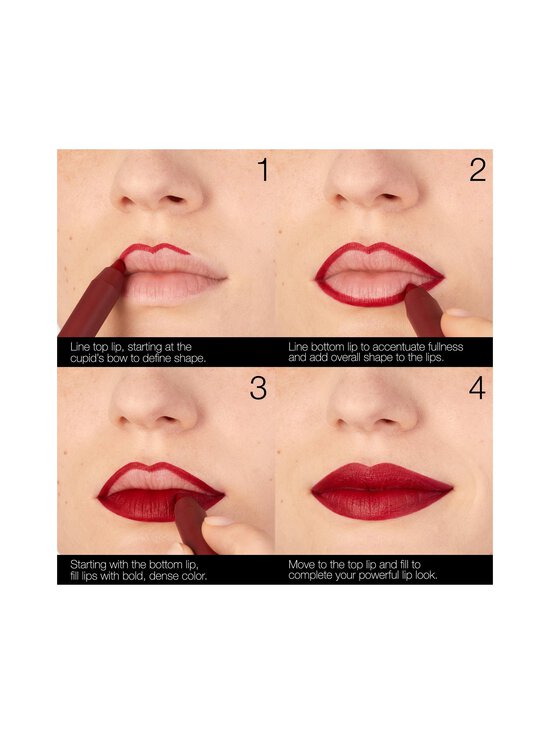 1

Line top lip, starting at the cupid's bow to define shape.

2

Line bottom lip to accentuate fullness and add overall shape to the lips.

3

Starting with the bottom lip, fill lips with bold, dense color.

4

Move to the top lip and fill to complete your powerful lip look.