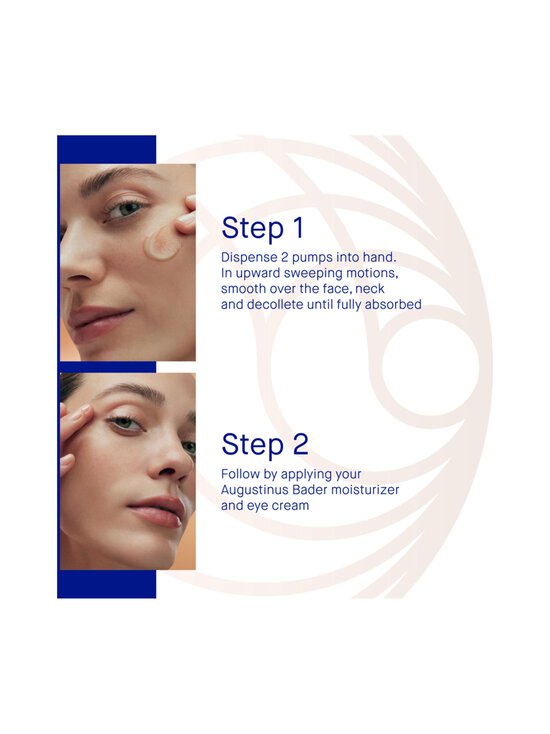 Step 1

Dispense 2 pumps into hand. In upward sweeping motions, smooth over the face, neck and decollete until fully absorbed

Step 2

Follow by applying your Augustinus Bader moisturizer and eye cream