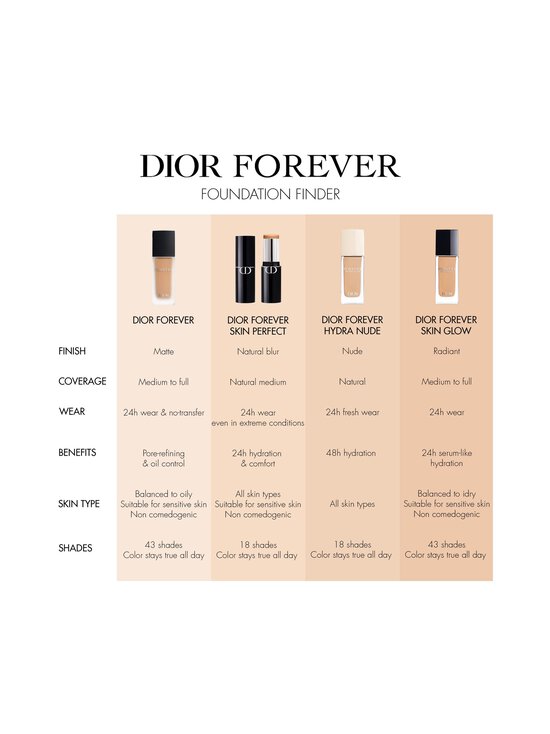 DIOR FOREVER
FOUNDATION FINDER

| | DIOR FOREVER | DIOR FOREVER SKIN PERFECT | DIOR FOREVER HYDRA NUDE | DIOR FOREVER SKIN GLOW |
|---|---|---|---|---|
| FINISH | Matte | Natural blur | Nude | Radiant |
| COVERAGE | Medium to full | Natural medium | Natural | Medium to full |
| WEAR | 24h wear & no-transfer | 24h wear even in extreme conditions | 24h fresh wear | 24h wear |
| BENEFITS | Pore-refining & oil control | 24h hydration & comfort | 48h hydration | 24h serum-like hydration |
| SKIN TYPE | Balanced to oily Suitable for sensitive skin Non comedogenic | All skin types Suitable for sensitive skin Non comedogenic | All skin types | Balanced to idry Suitable for sensitive skin Non comedogenic |
| SHADES | 43 shades Color stays true all day | 18 shades Color stays true all day | 18 shades Color stays true all day | 43 shades Color stays true all day |