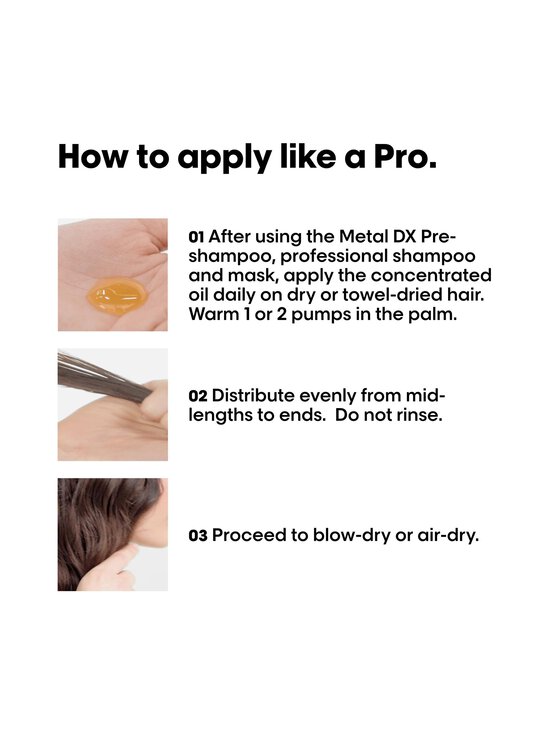 How to apply like a Pro.

01 After using the Metal DX Pre-shampoo, professional shampoo and mask, apply the concentrated oil daily on dry or towel-dried hair. Warm 1 or 2 pumps in the palm.

02 Distribute evenly from mid-lengths to ends. Do not rinse.

03 Proceed to blow-dry or air-dry.