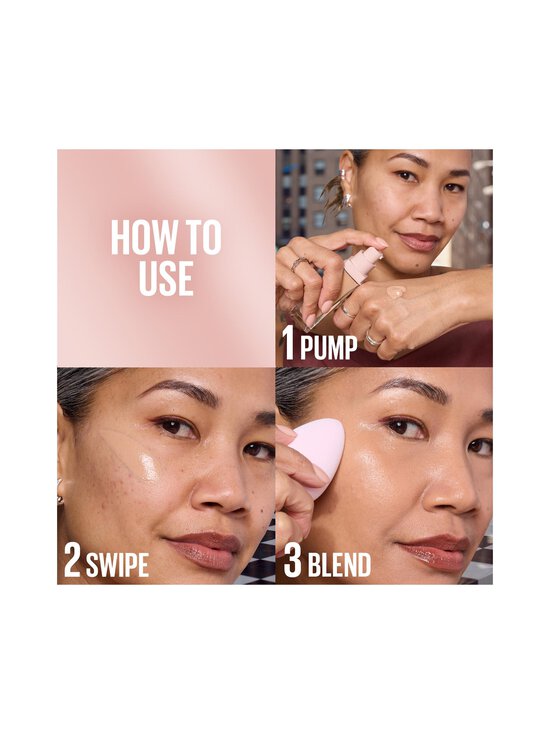 HOW TO USE

1 PUMP

2 SWIPE

3 BLEND