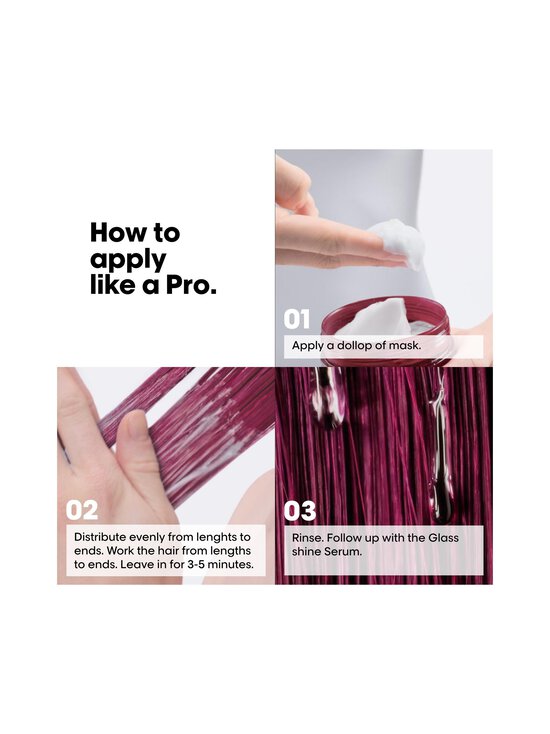 How to apply like a Pro.

01

Apply a dollop of mask.

02

Distribute evenly from lenghts to ends. Work the hair from lengths to ends. Leave in for 3-5 minutes.

03

Rinse. Follow up with the Glass shine Serum.